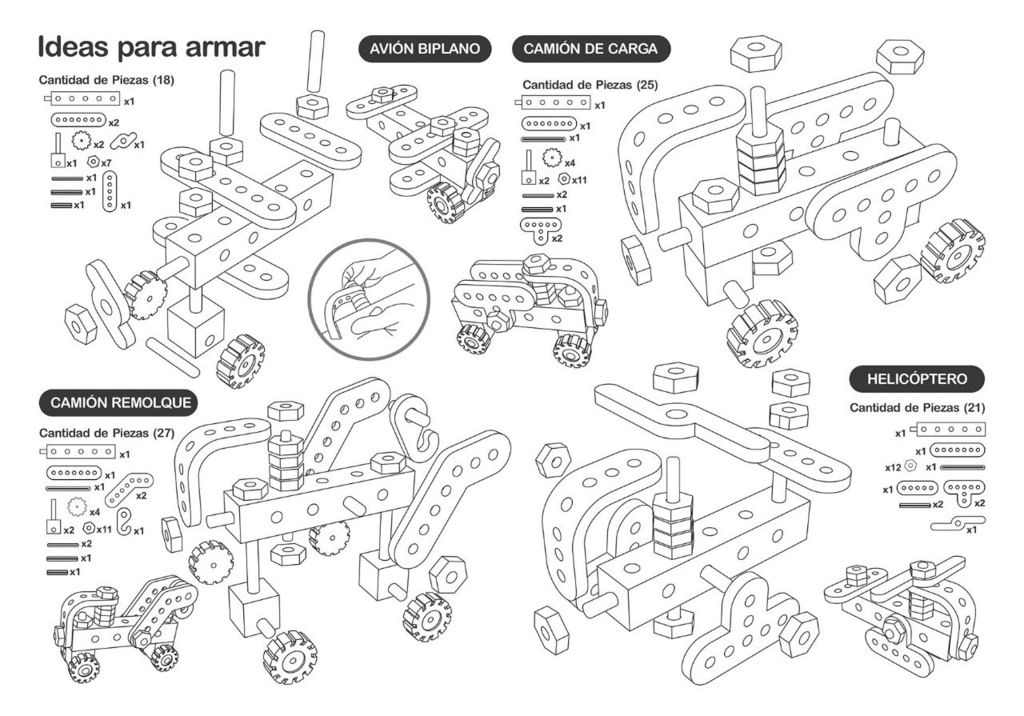 Ideas para armar

AVIÓN BIPLANO

Cantidad de Piezas (18)
x1
x2
x2 x1
x1 x7
x1
x1
x1 x1

CAMIÓN DE CARGA

Cantidad de Piezas (25)
x1
x1
x1
x4
x2 x11
x2
x1
x2

CAMIÓN REMOLQUE

Cantidad de Piezas (27)
x1
x1
x1 x2
x4
x2 x11 x1
x2
x1
x1

HELICÓPTERO

Cantidad de Piezas (21)
x1
x1
x12 x1
x1 x2
x2
x1