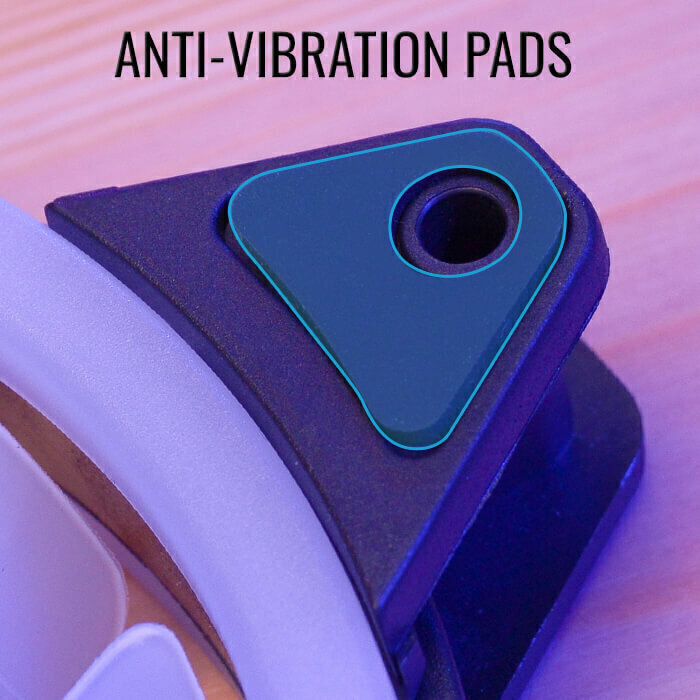 ANTI-VIBRATION PADS