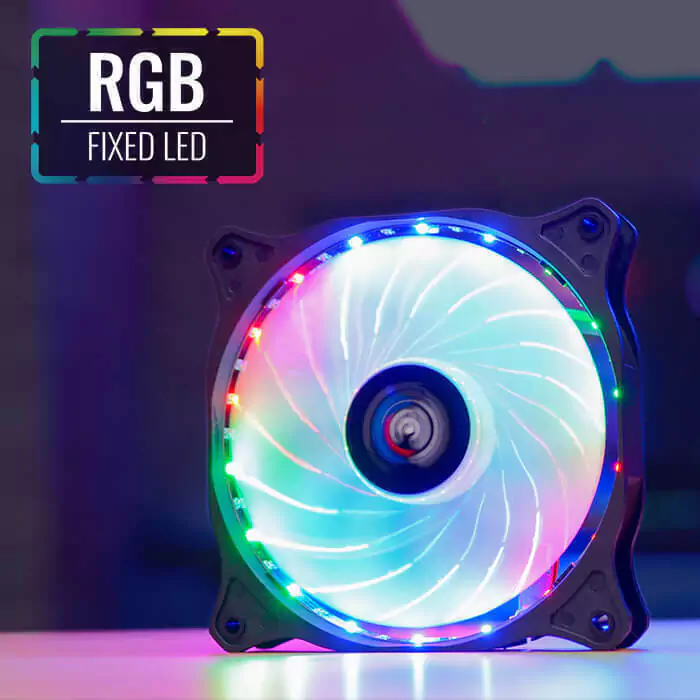 RGB
FIXED LED