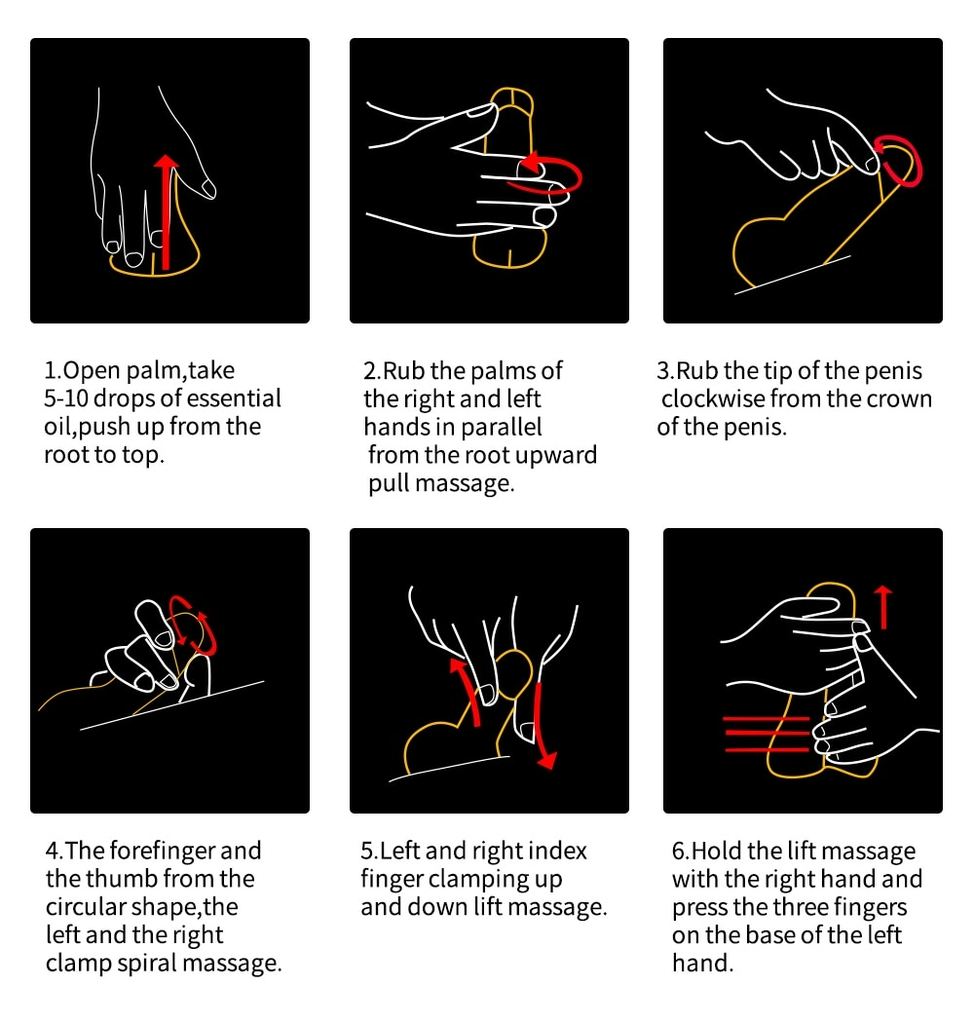 1.Open palm,take 5-10 drops of essential oil,push up from the root to top.

2.Rub the palms of the right and left hands in parallel from the root upward pull massage.

3.Rub the tip of the penis clockwise from the crown of the penis.

4.The forefinger and the thumb from the circular shape,the left and the right clamp spiral massage.

5.Left and right index finger clamping up and down lift massage.

6.Hold the lift massage with the right hand and press the three fingers on the base of the left hand.