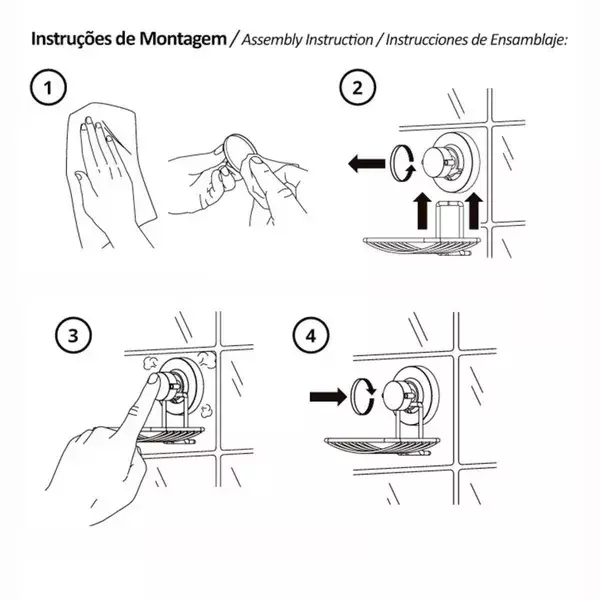 Instruções de Montagem / Assembly Instruction / Instrucciones de Ensamblaje:

1

2

3

4