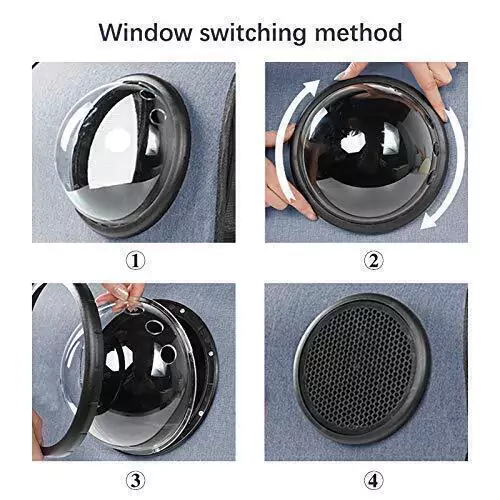 Window switching method

①

②

③

④