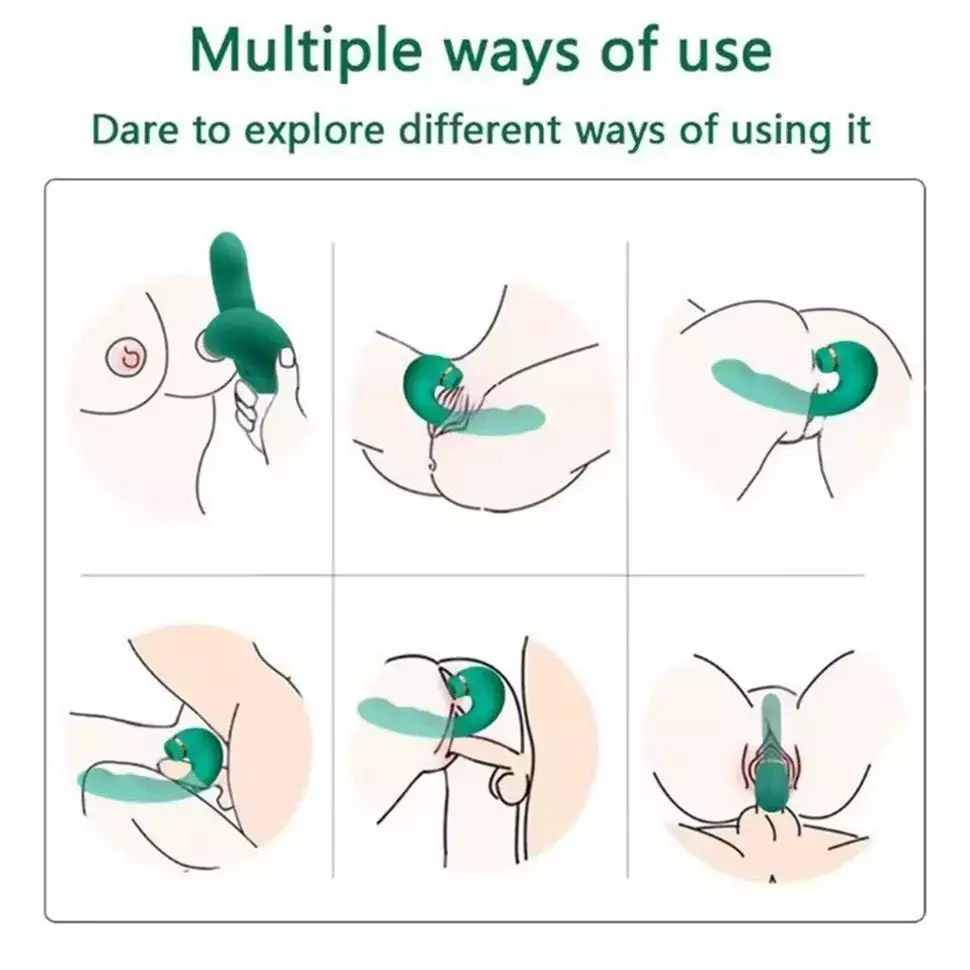 Multiple ways of use

Dare to explore different ways of using it