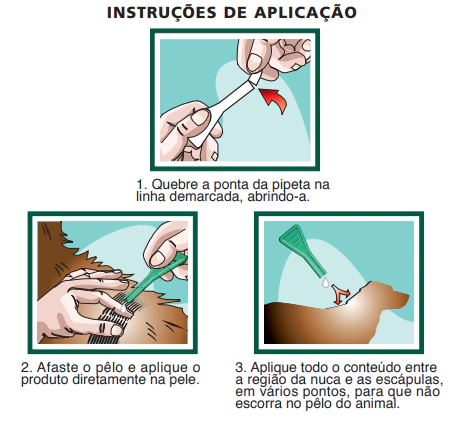 INSTRUÇÕES DE APLICAÇÃO

1. Quebre a ponta da pipeta na linha demarcada, abrindo-a.

2. Afaste o pêlo e aplique o produto diretamente na pele.

3. Aplique todo o conteúdo entre a região da nuca e as escápulas, em vários pontos, para que não escorra no pêlo do animal.