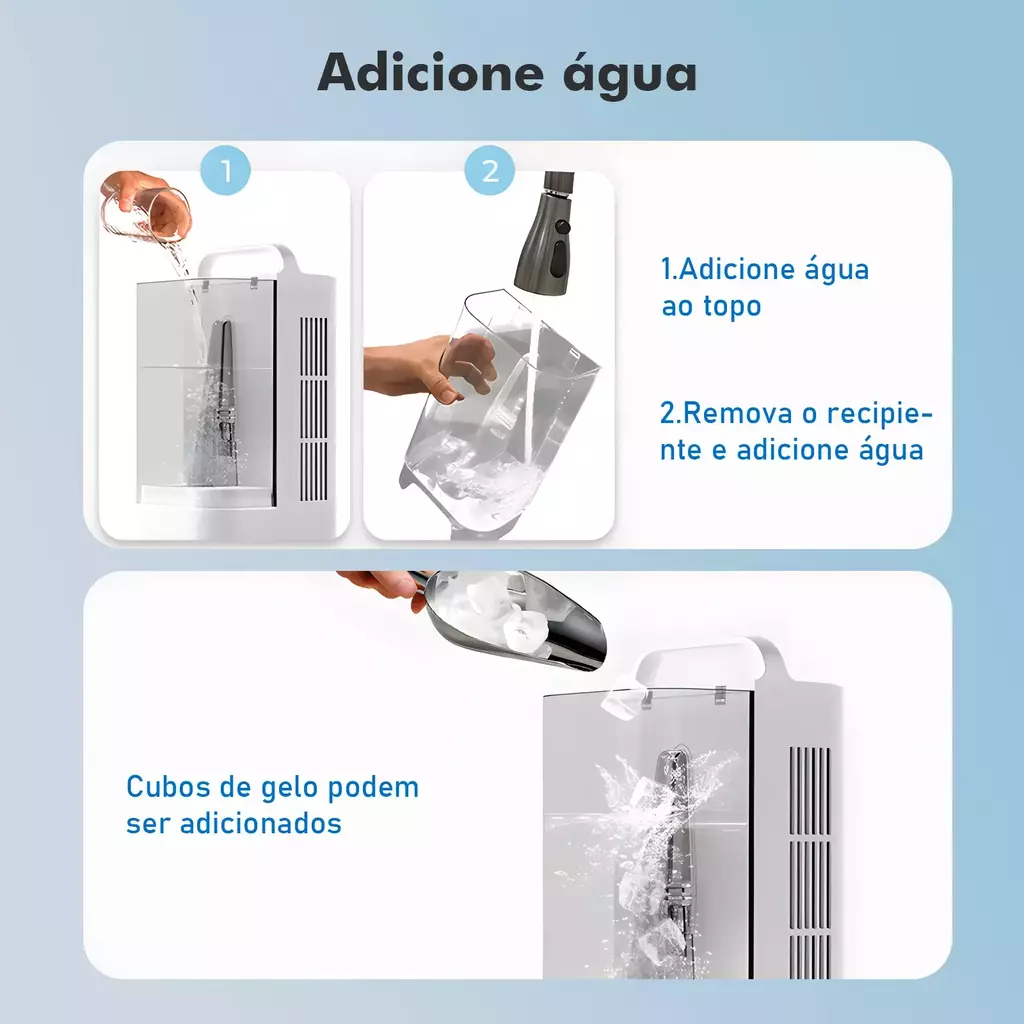 Adicione água

1

2

1.Adicione água ao topo

2.Remova o recipiente e adicione água

Cubos de gelo podem ser adicionados