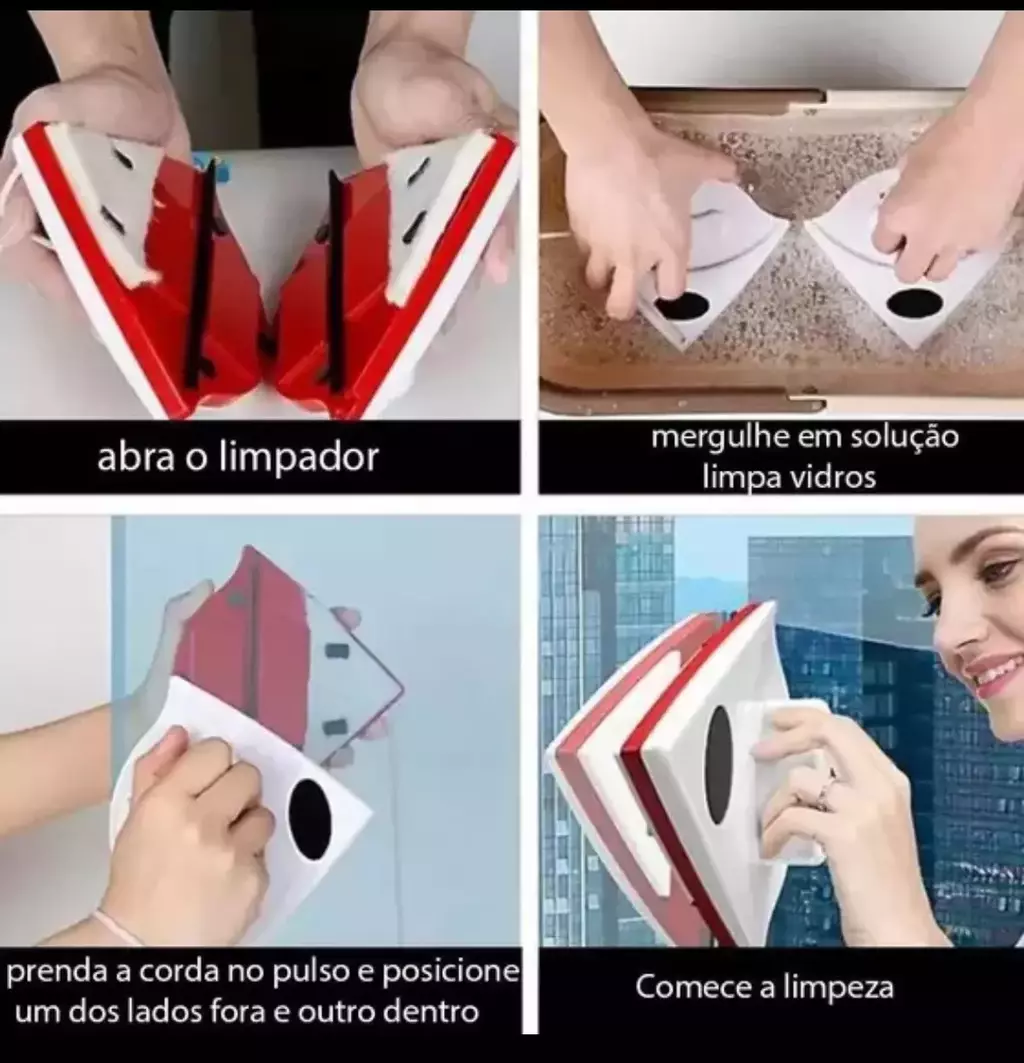 abra o limpador

mergulhe em solução limpa vidros

prenda a corda no pulso e posicione um dos lados fora e outro dentro

Comece a limpeza