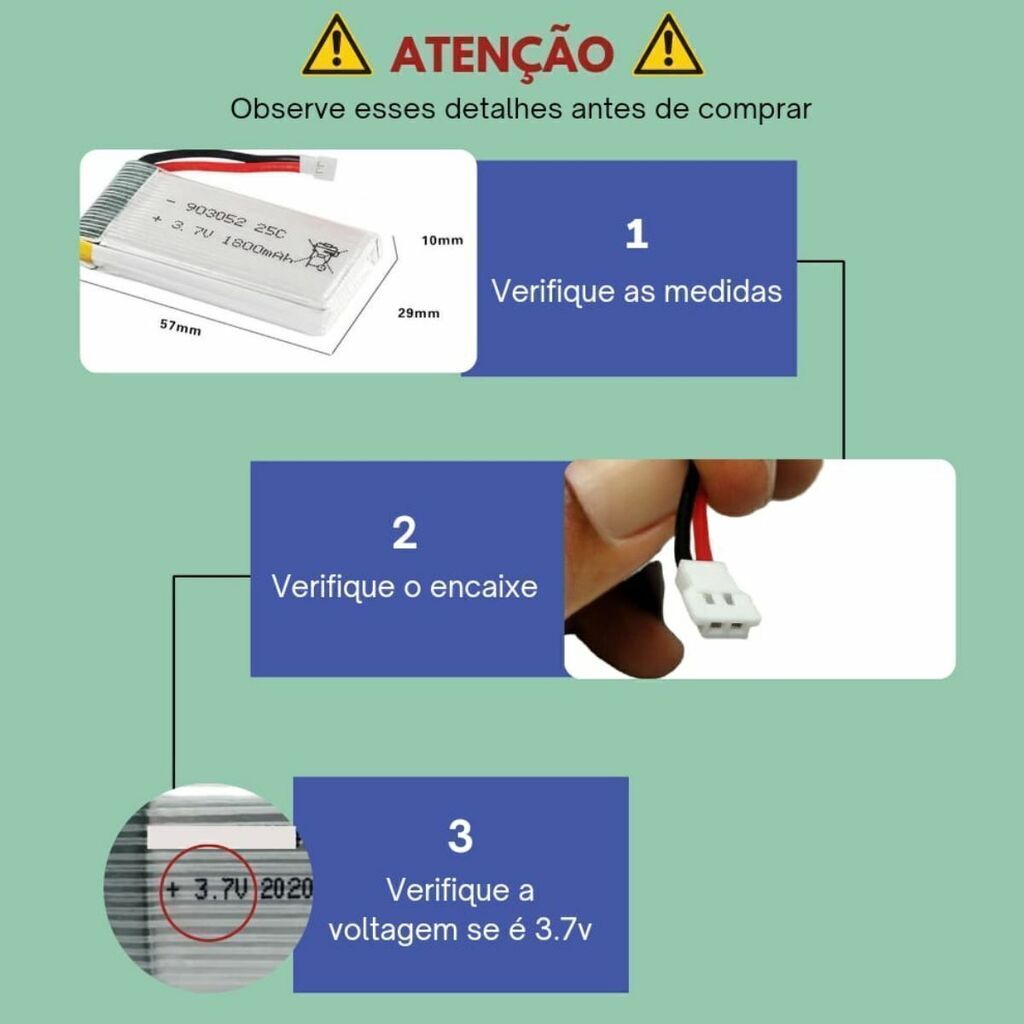 ATENÇÃO

Observe esses detalhes antes de comprar

- 903052 25C
+ 3.7V 1800mAh

10mm

29mm

57mm

1
Verifique as medidas

2
Verifique o encaixe

+ 3.7V 2020

3
Verifique a voltagem se é 3.7v