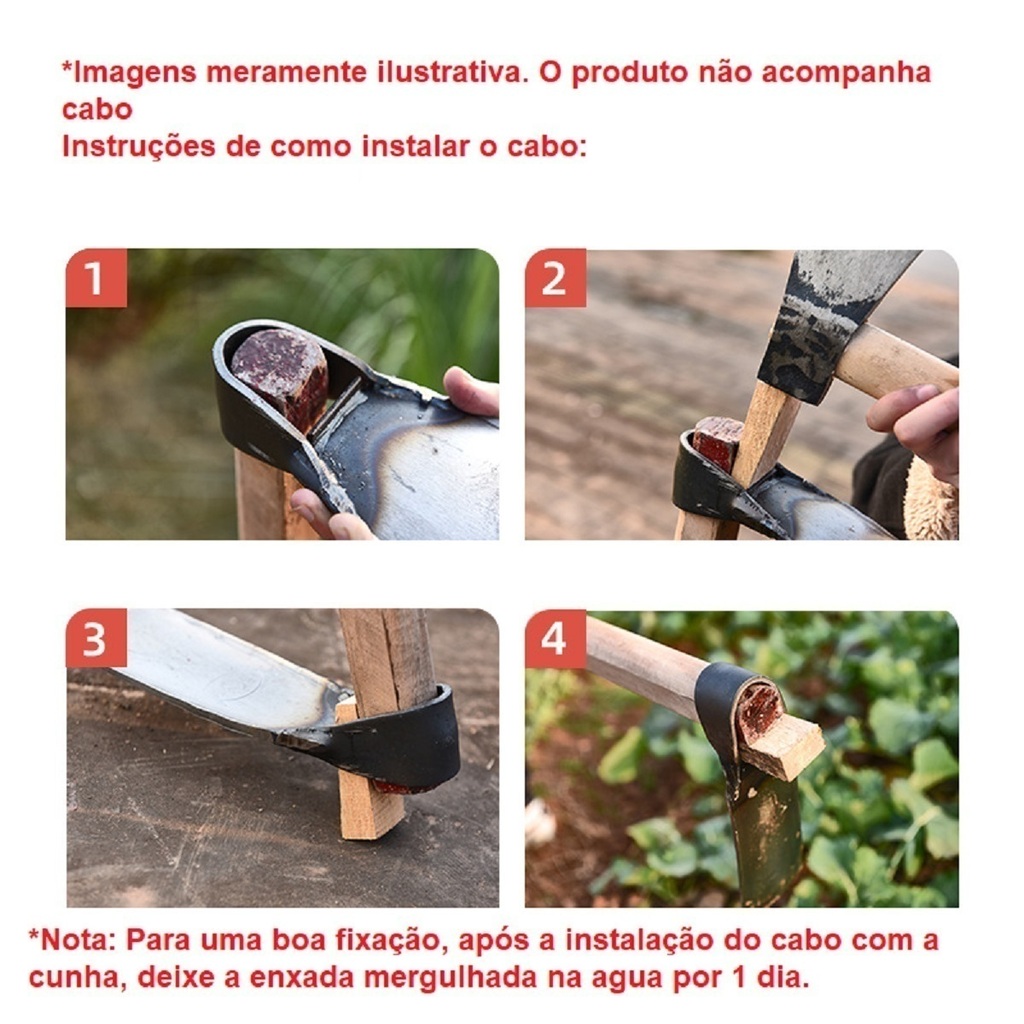 *Imagens meramente ilustrativa. O produto não acompanha cabo
Instruções de como instalar o cabo:

1

2

3

4

*Nota: Para uma boa fixação, após a instalação do cabo com a cunha, deixe a enxada mergulhada na agua por 1 dia.