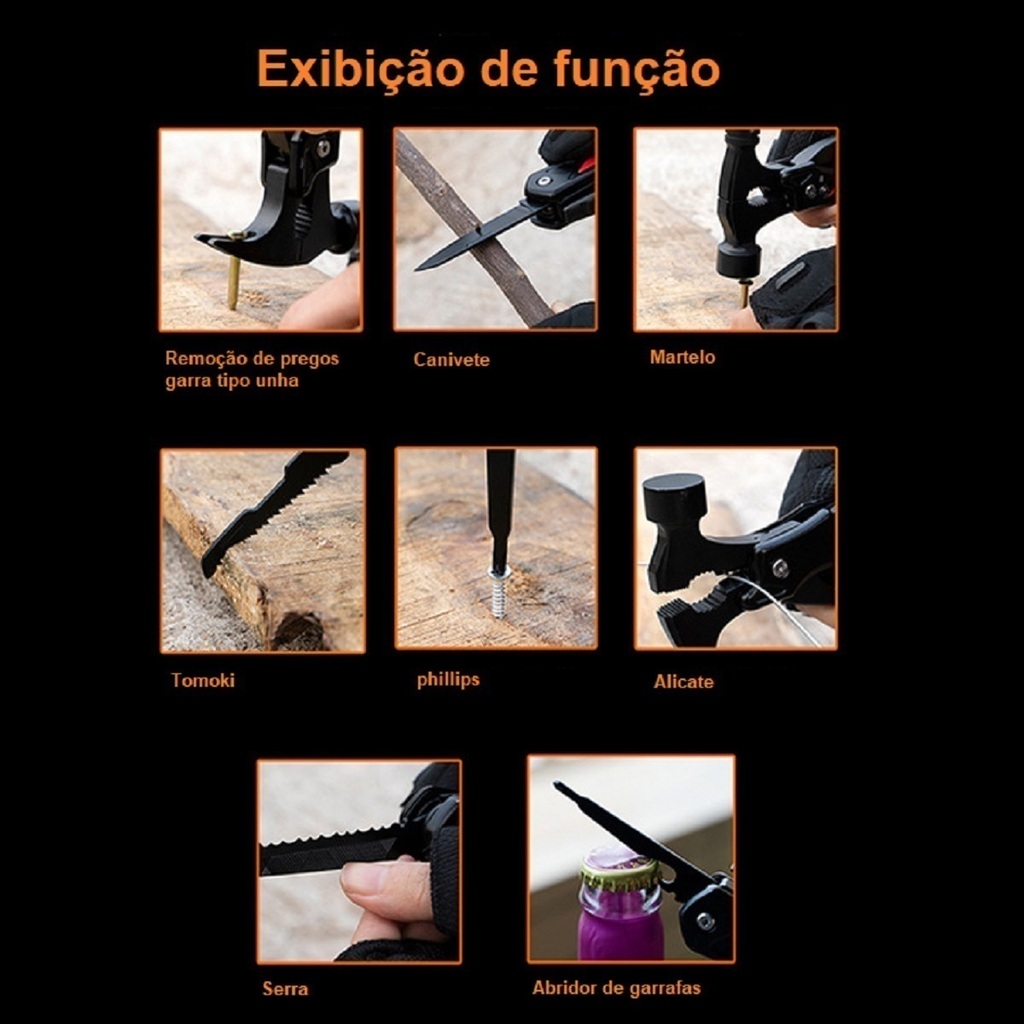 Exibição de função

Remoção de pregos garra tipo unha

Canivete

Martelo

Tomoki

phillips

Alicate

Serra

Abridor de garrafas