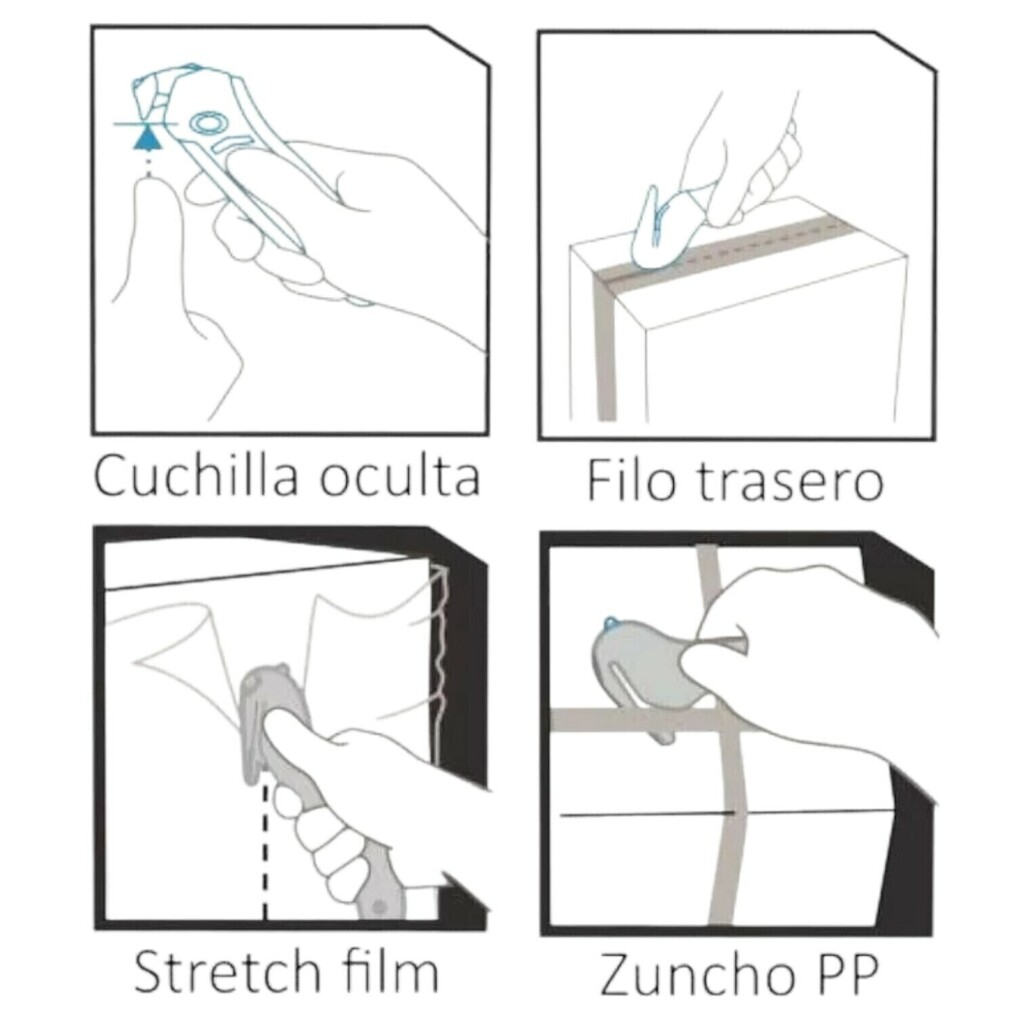 Cuchilla oculta

Filo trasero

Stretch film

Zuncho PP