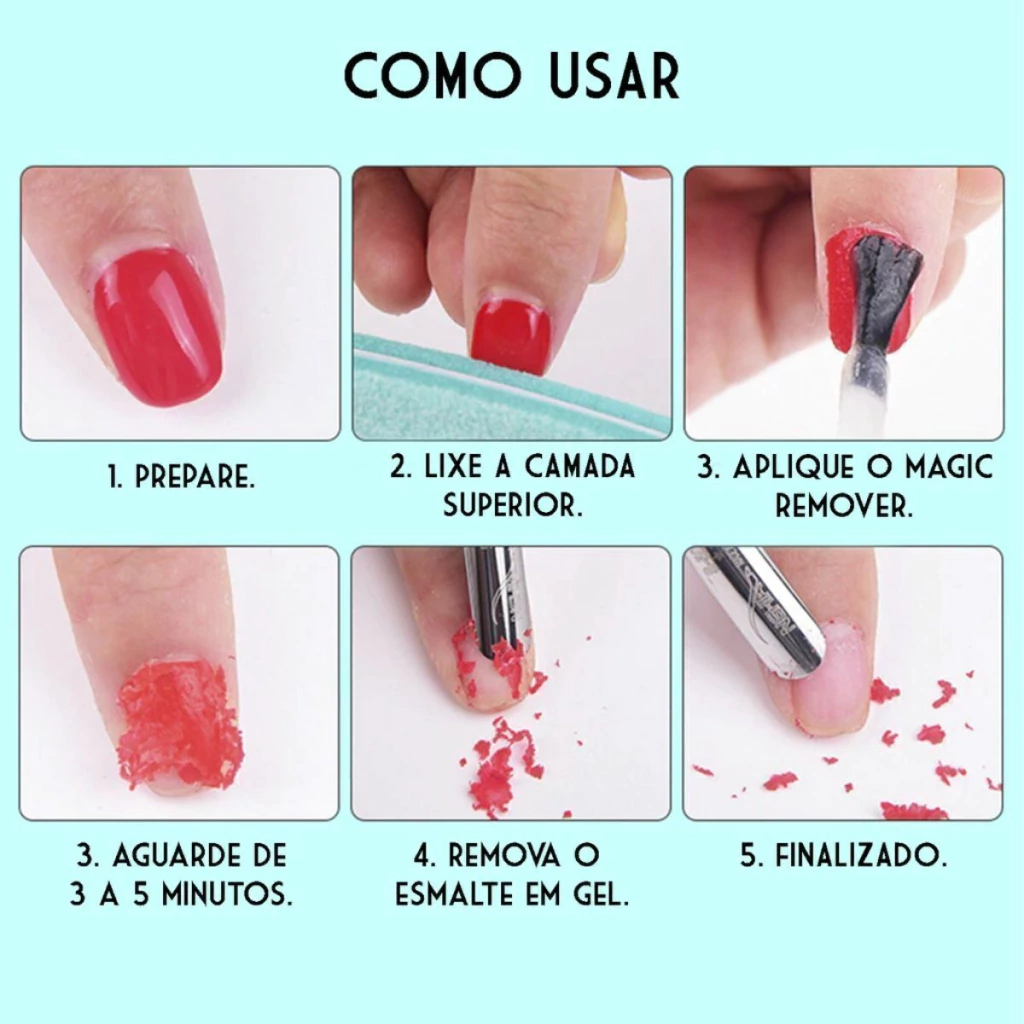 COMO USAR

1. PREPARE.

2. LIXE A CAMADA SUPERIOR.

3. APLIQUE O MAGIC REMOVER.

3. AGUARDE DE 3 A 5 MINUTOS.

4. REMOVA O ESMALTE EM GEL.

5. FINALIZADO.