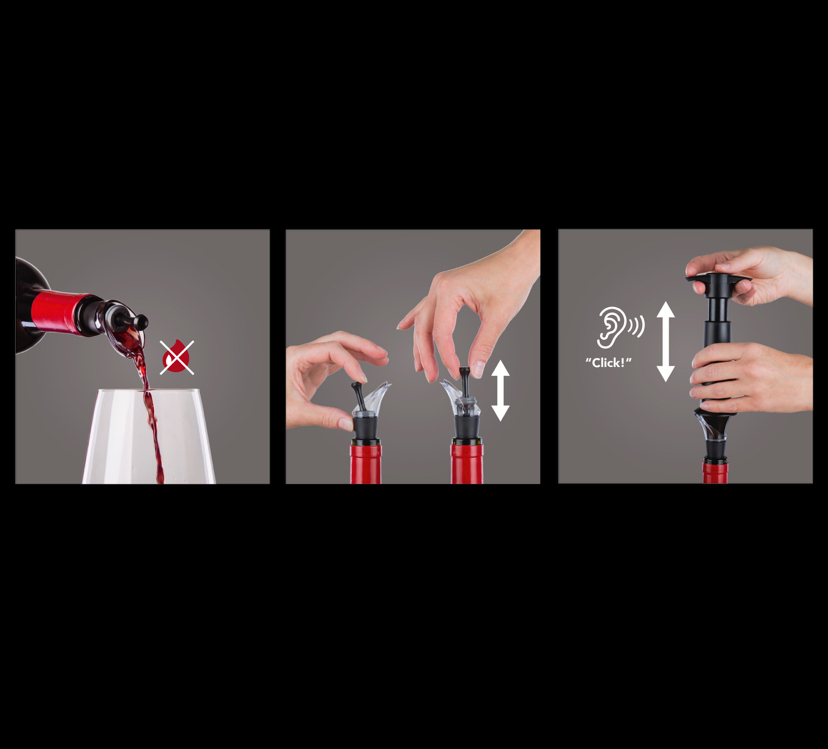 "Click!"