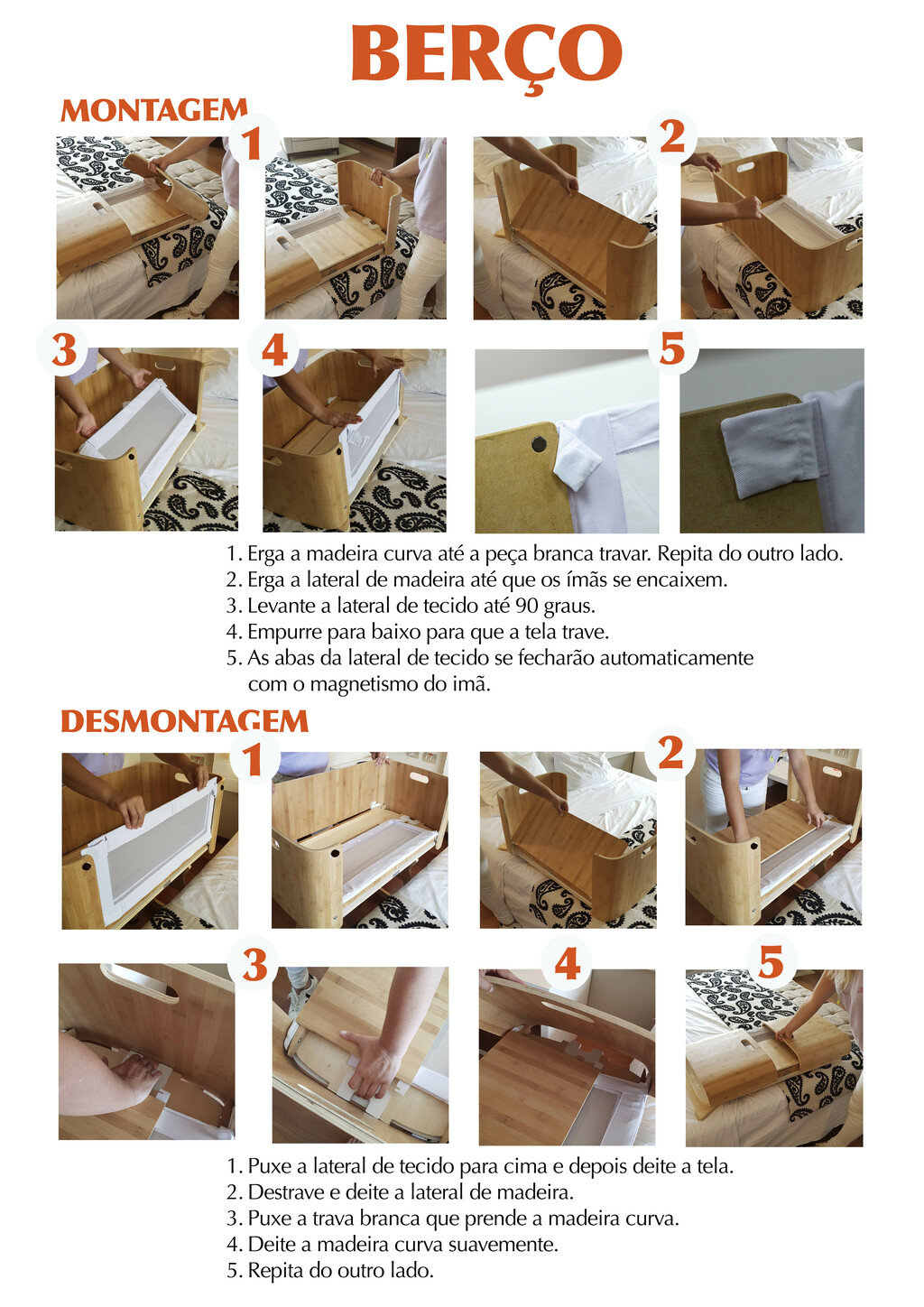 BERÇO

MONTAGEM

1

2

3

4

5

1. Erga a madeira curva até a peça branca travar. Repita do outro lado.
2. Erga a lateral de madeira até que os ímãs se encaixem.
3. Levante a lateral de tecido até 90 graus.
4. Empurre para baixo para que a tela trave.
5. As abas da lateral de tecido se fecharão automaticamente com o magnetismo do imã.

DESMONTAGEM

1

2

3

4

5

1. Puxe a lateral de tecido para cima e depois deite a tela.
2. Destrave e deite a lateral de madeira.
3. Puxe a trava branca que prende a madeira curva.
4. Deite a madeira curva suavemente.
5. Repita do outro lado.