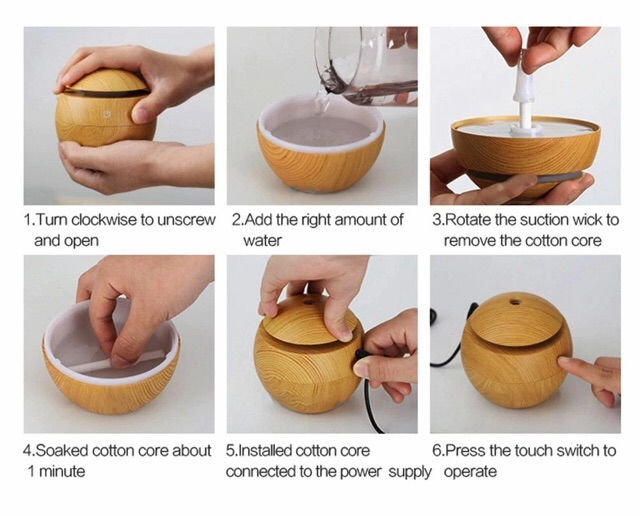 1.Turn clockwise to unscrew and open

2.Add the right amount of water

3.Rotate the suction wick to remove the cotton core

4.Soaked cotton core about 1 minute

5.Installed cotton core connected to the power supply

6.Press the touch switch to operate