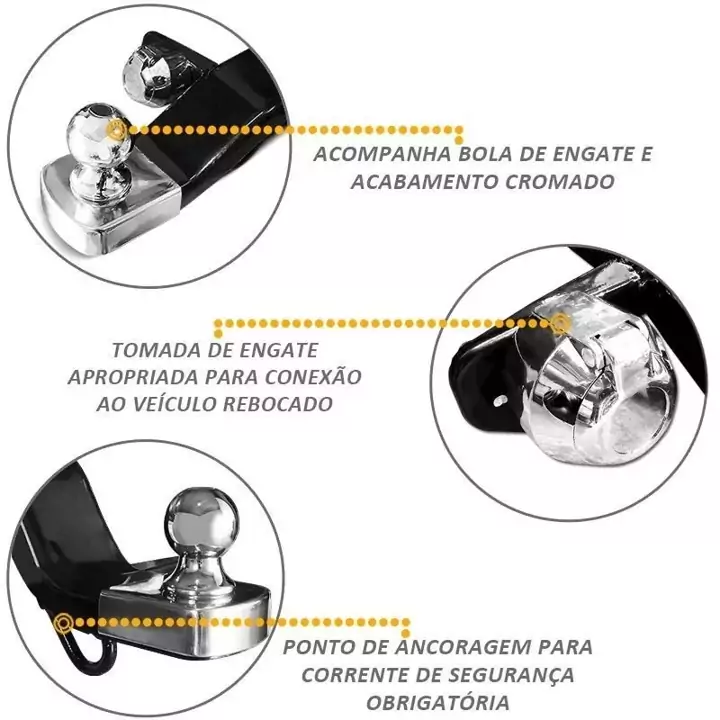 ACOMPANHA BOLA DE ENGATE E ACABAMENTO CROMADO

TOMADA DE ENGATE APROPRIADA PARA CONEXÃO AO VEÍCULO REBOCADO

PONTO DE ANCORAGEM PARA CORRENTE DE SEGURANÇA OBRIGATÓRIA