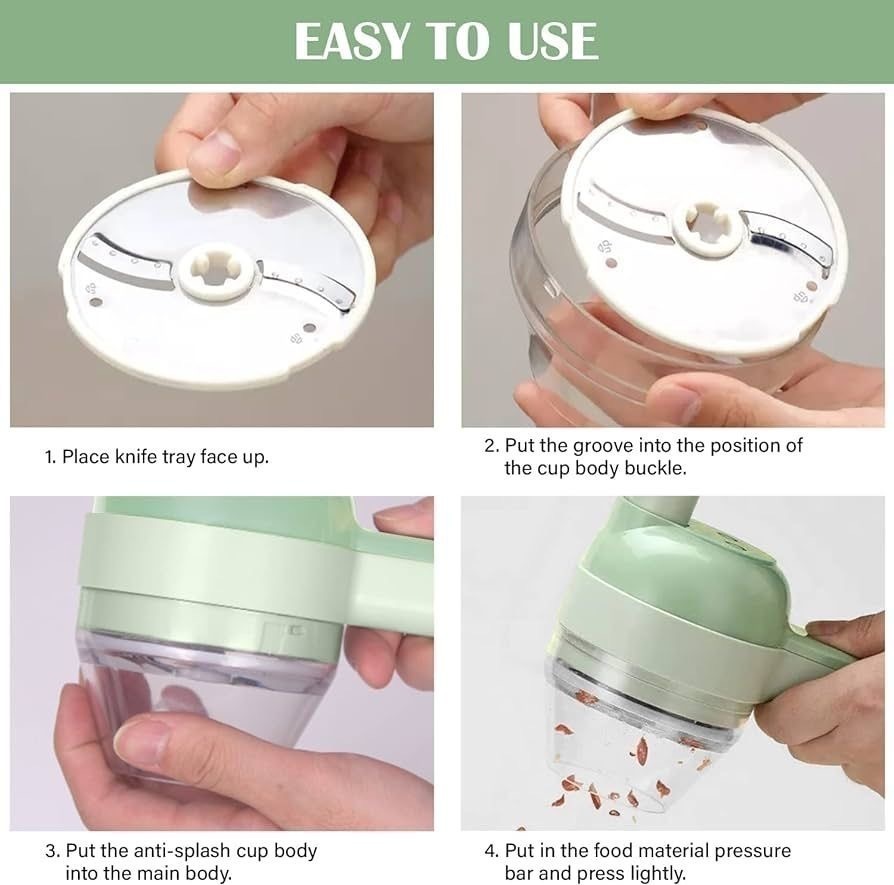 EASY TO USE

1. Place knife tray face up.

2. Put the groove into the position of the cup body buckle.

3. Put the anti-splash cup body into the main body.

4. Put in the food material pressure bar and press lightly.