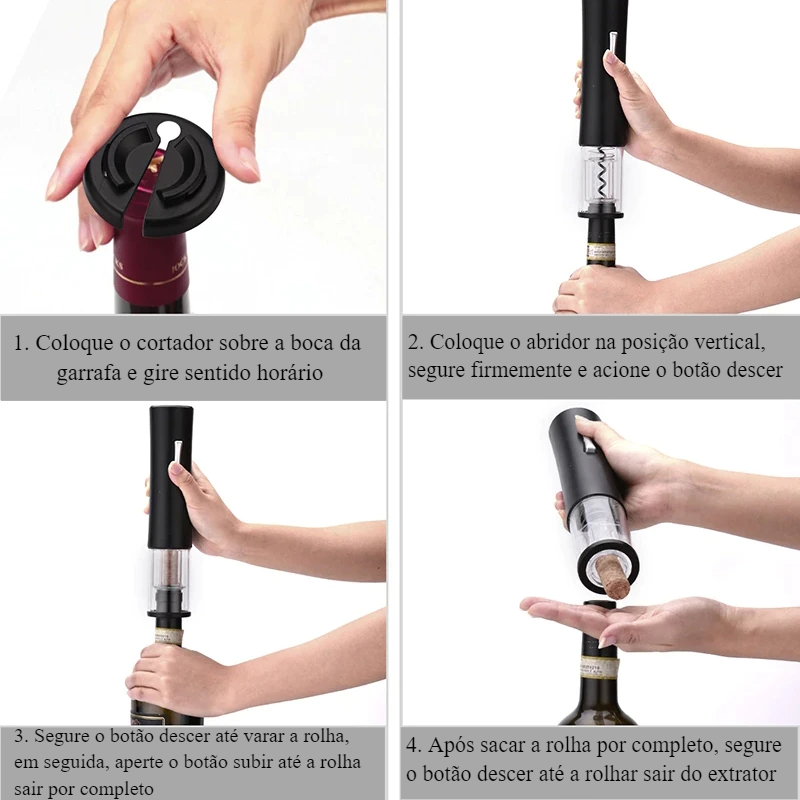 1. Coloque o cortador sobre a boca da garrafa e gire sentido horário

2. Coloque o abridor na posição vertical, segure firmemente e acione o botão descer

3. Segure o botão descer até varar a rolha, em seguida, aperte o botão subir até a rolha sair por completo

4. Após sacar a rolha por completo, segure o botão descer até a rolhar sair do extrator