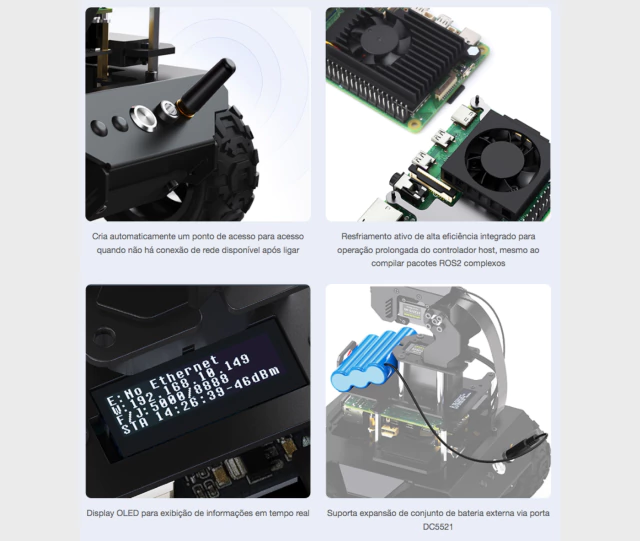 Cria automaticamente um ponto de acesso para acesso quando não há conexão de rede disponível após ligar

Resfriamento ativo de alta eficiência integrado para operação prolongada do controlador host, mesmo ao compilar pacotes ROS2 complexos

E:No Ethernet
W:192.168.10.149
F/J:5000/8888
STA 14:26:39-46dBm

Display OLED para exibição de informações em tempo real

Suporta expansão de conjunto de bateria externa via porta DC5521