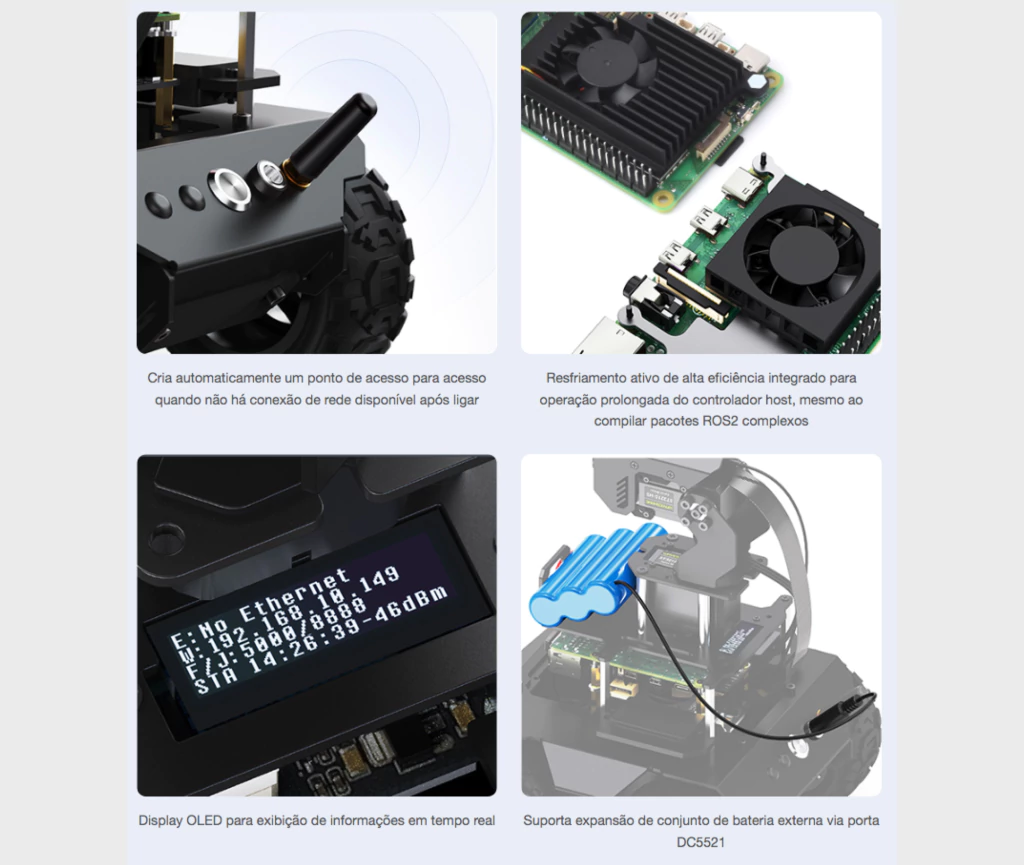 Cria automaticamente um ponto de acesso para acesso quando não há conexão de rede disponível após ligar

Resfriamento ativo de alta eficiência integrado para operação prolongada do controlador host, mesmo ao compilar pacotes ROS2 complexos

E:No Ethernet
W:192.168.10.149
F/J:5000/8888
STA 14:26:39-46dBm

Display OLED para exibição de informações em tempo real

Suporta expansão de conjunto de bateria externa via porta DC5521