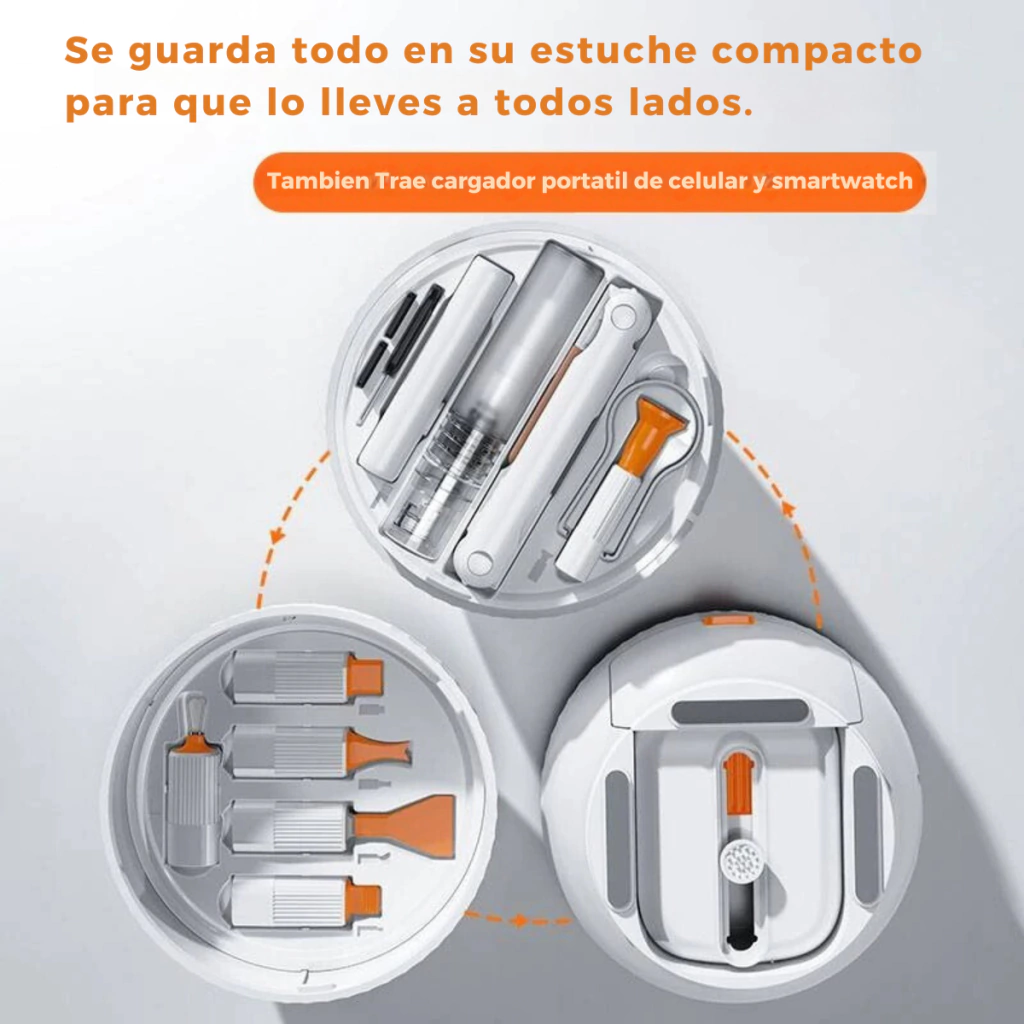 Se guarda todo en su estuche compacto para que lo lleves a todos lados.

Tambien Trae cargador portatil de celular y smartwatch