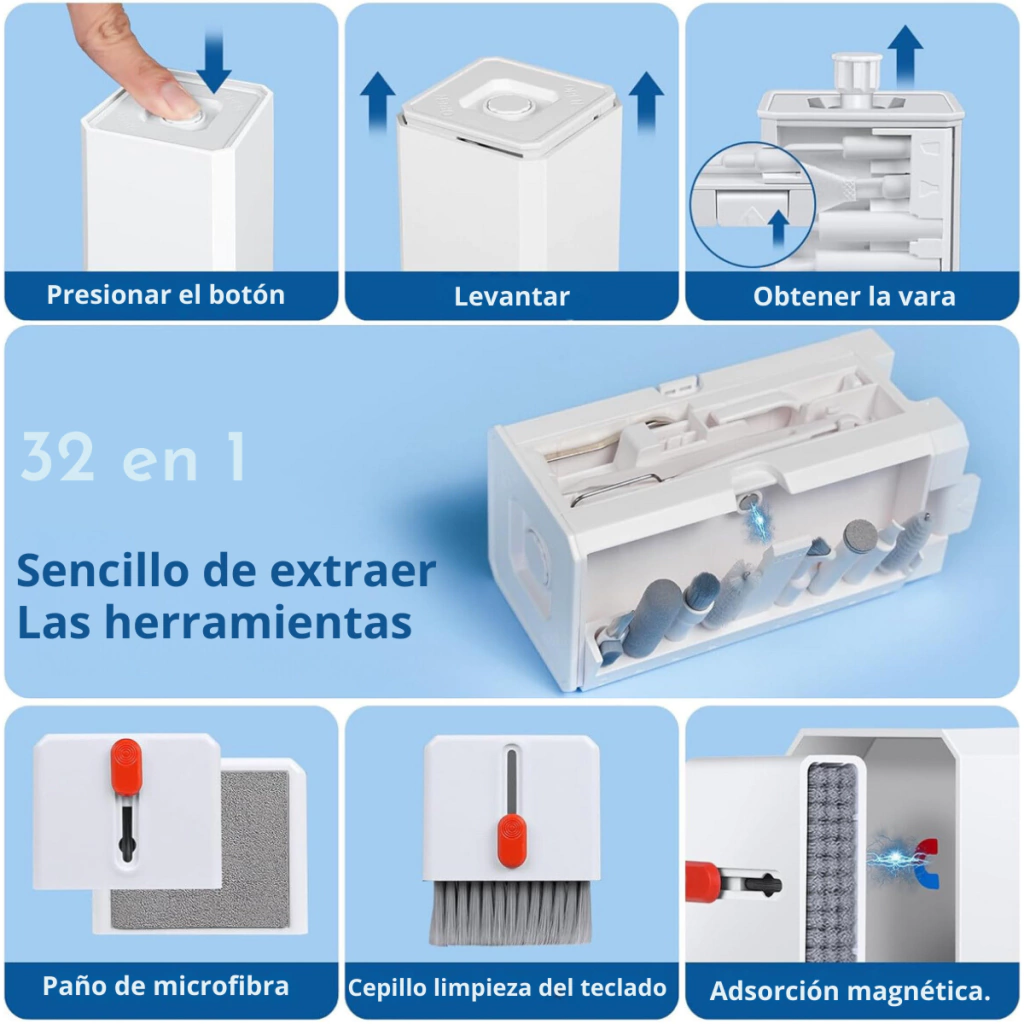 Presionar el botón

Levantar

Obtener la vara

32 en 1

Sencillo de extraer
Las herramientas

Paño de microfibra

Cepillo limpieza del teclado

Adsorción magnética.