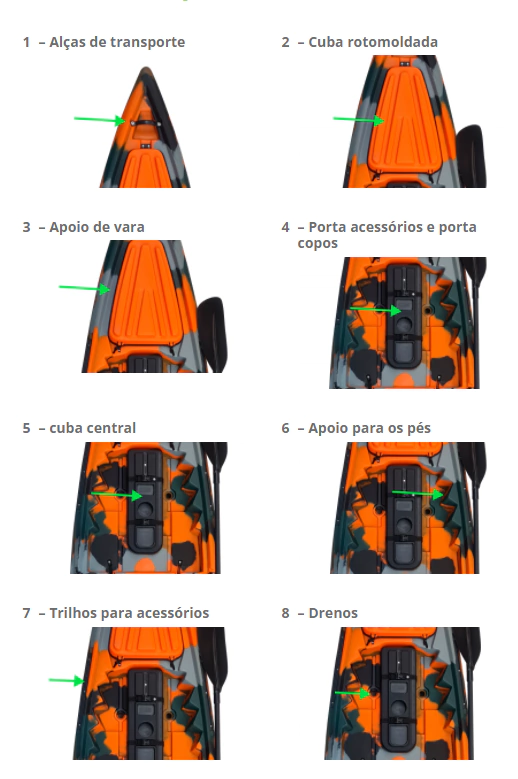 1 – Alças de transporte

2 – Cuba rotomoldada

3 – Apoio de vara

4 – Porta acessórios e porta copos

5 – cuba central

6 – Apoio para os pés

7 – Trilhos para acessórios

8 – Drenos