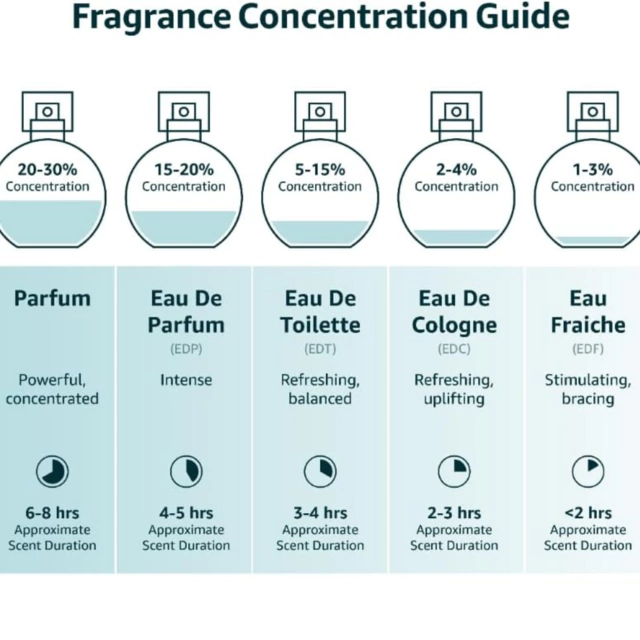 Fragrance Concentration Guide

20-30%
Concentration

15-20%
Concentration

5-15%
Concentration

2-4%
Concentration

1-3%
Concentration

Parfum

Powerful, concentrated

6-8 hrs
Approximate Scent Duration

Eau De Parfum
(EDP)

Intense

4-5 hrs
Approximate Scent Duration

Eau De Toilette
(EDT)

Refreshing, balanced

3-4 hrs
Approximate Scent Duration

Eau De Cologne
(EDC)

Refreshing, uplifting

2-3 hrs
Approximate Scent Duration

Eau Fraiche
(EDF)

Stimulating, bracing

<2 hrs
Approximate Scent Duration