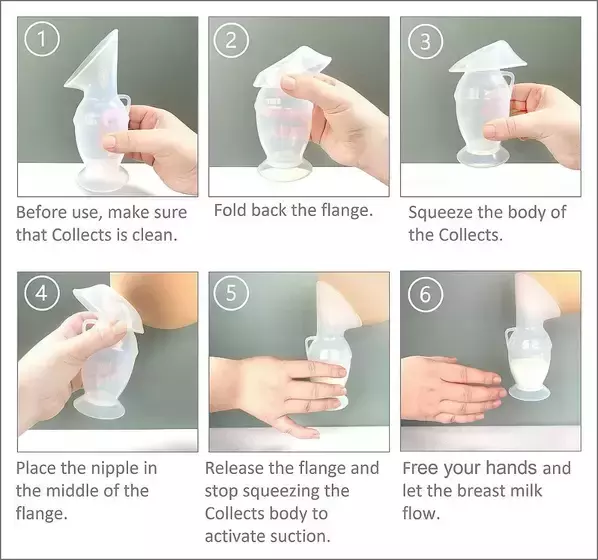 1

Before use, make sure that Collects is clean.

2

Fold back the flange.

3

Squeeze the body of the Collects.

4

Place the nipple in the middle of the flange.

5

Release the flange and stop squeezing the Collects body to activate suction.

6

Free your hands and let the breast milk flow.