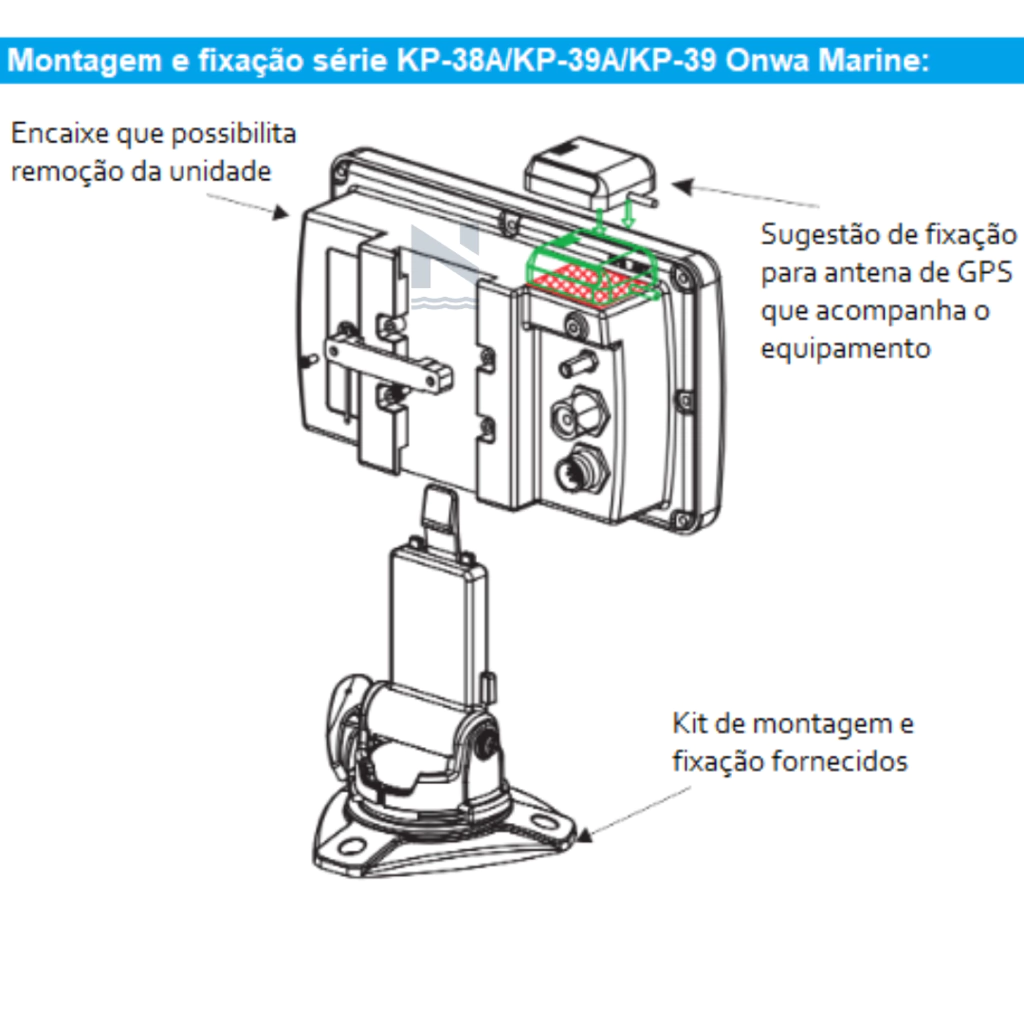 Montagem e fixação série KP-38A/KP-39A/KP-39 Onwa Marine:

Encaixe que possibilita remoção da unidade

Sugestão de fixação para antena de GPS que acompanha o equipamento

Kit de montagem e fixação fornecidos