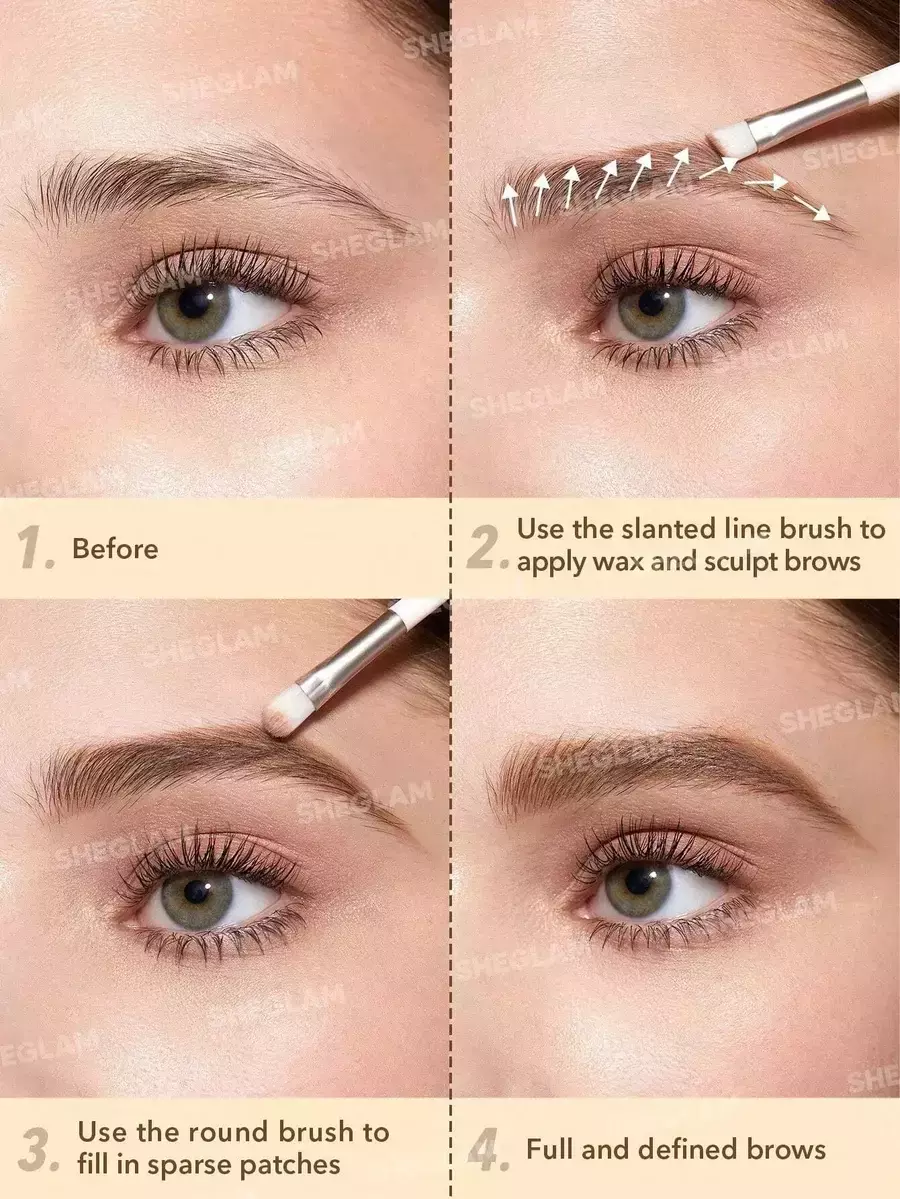 SHEGLAM

1. Before

2. Use the slanted line brush to apply wax and sculpt brows

3. Use the round brush to fill in sparse patches

4. Full and defined brows