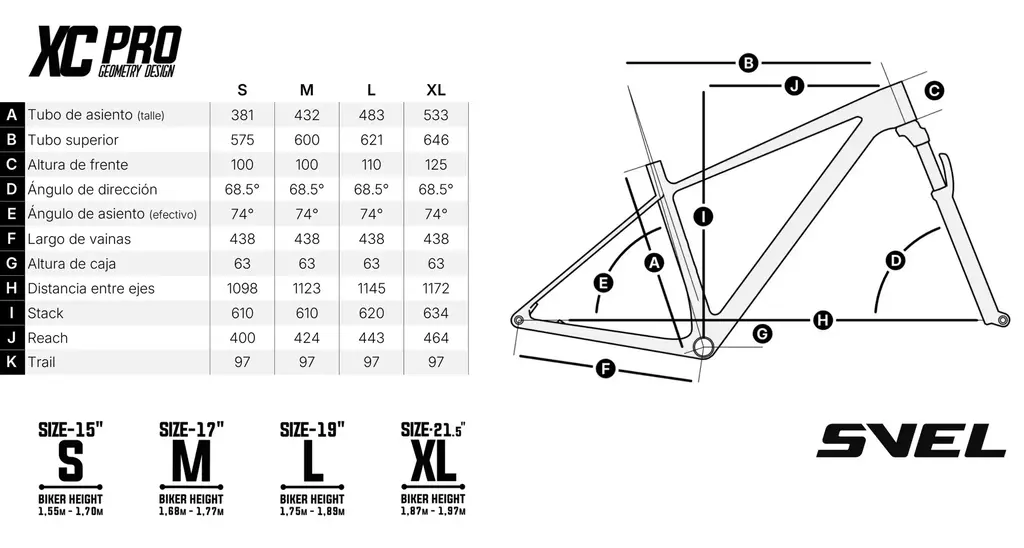 XC PRO
GEOMETRY DESIGN

| | | S | M | L | XL |
|---|---|---|---|---|---|
| A | Tubo de asiento (talle) | 381 | 432 | 483 | 533 |
| B | Tubo superior | 575 | 600 | 621 | 646 |
| C | Altura de frente | 100 | 100 | 110 | 125 |
| D | Ángulo de dirección | 68.5° | 68.5° | 68.5° | 68.5° |
| E | Ángulo de asiento (efectivo) | 74° | 74° | 74° | 74° |
| F | Largo de vainas | 438 | 438 | 438 | 438 |
| G | Altura de caja | 63 | 63 | 63 | 63 |
| H | Distancia entre ejes | 1098 | 1123 | 1145 | 1172 |
| I | Stack | 610 | 610 | 620 | 634 |
| J | Reach | 400 | 424 | 443 | 464 |
| K | Trail | 97 | 97 | 97 | 97 |

B
J
C
I
A
E
D
H
G
F

SIZE-15"
S
BIKER HEIGHT
1,55M - 1,70M

SIZE-17"
M
BIKER HEIGHT
1,68M - 1,77M

SIZE-19"
L
BIKER HEIGHT
1,75M - 1,89M

SIZE-21.5"
XL
BIKER HEIGHT
1,87M - 1,97M

SVEL