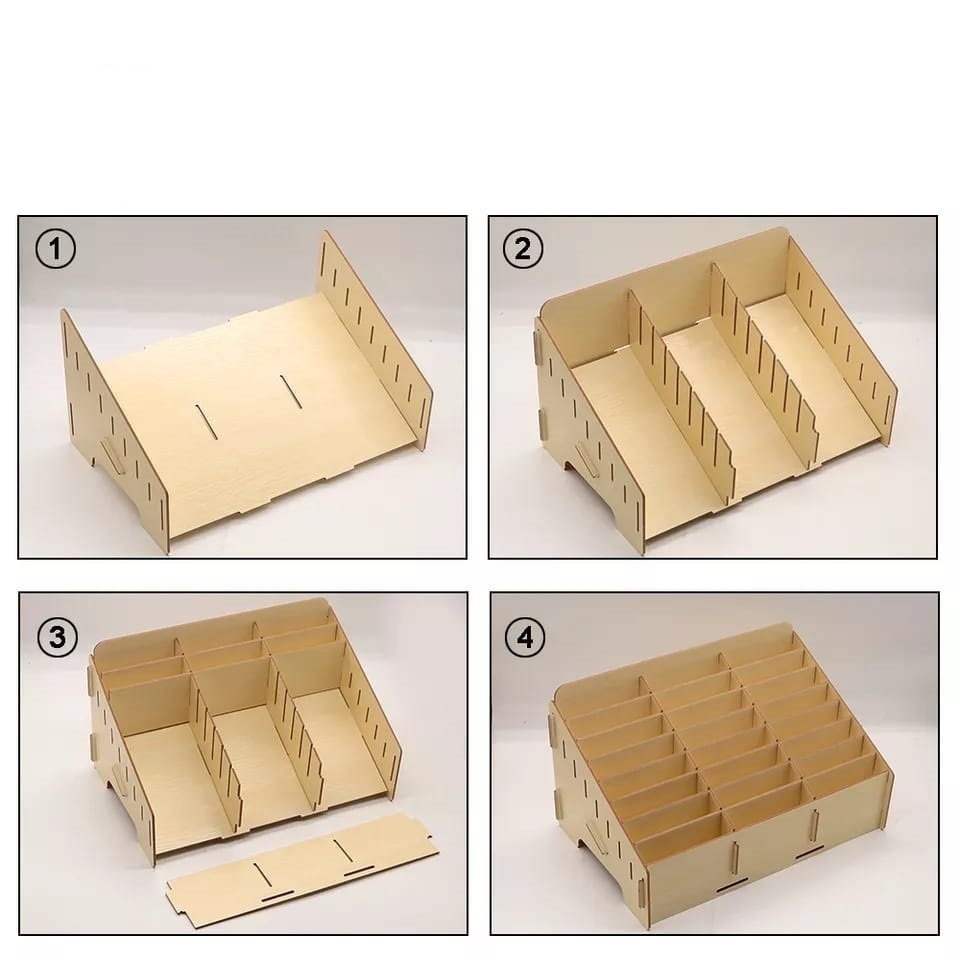 1

2

3

4