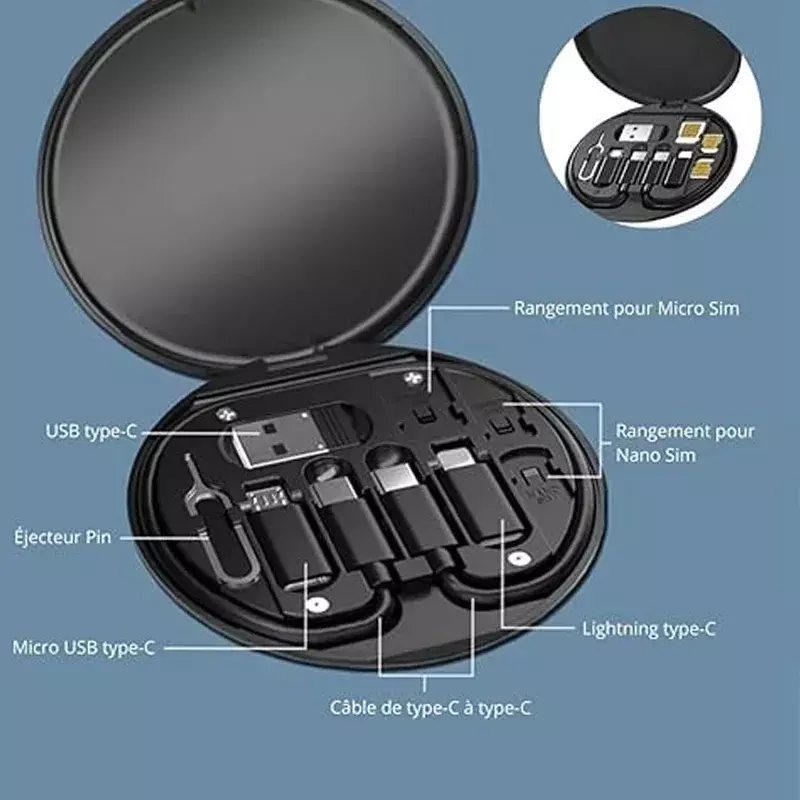 Rangement pour Micro Sim

USB type-C

Rangement pour Nano Sim

Éjecteur Pin

Lightning type-C

Micro USB type-C

Câble de type-C à type-C