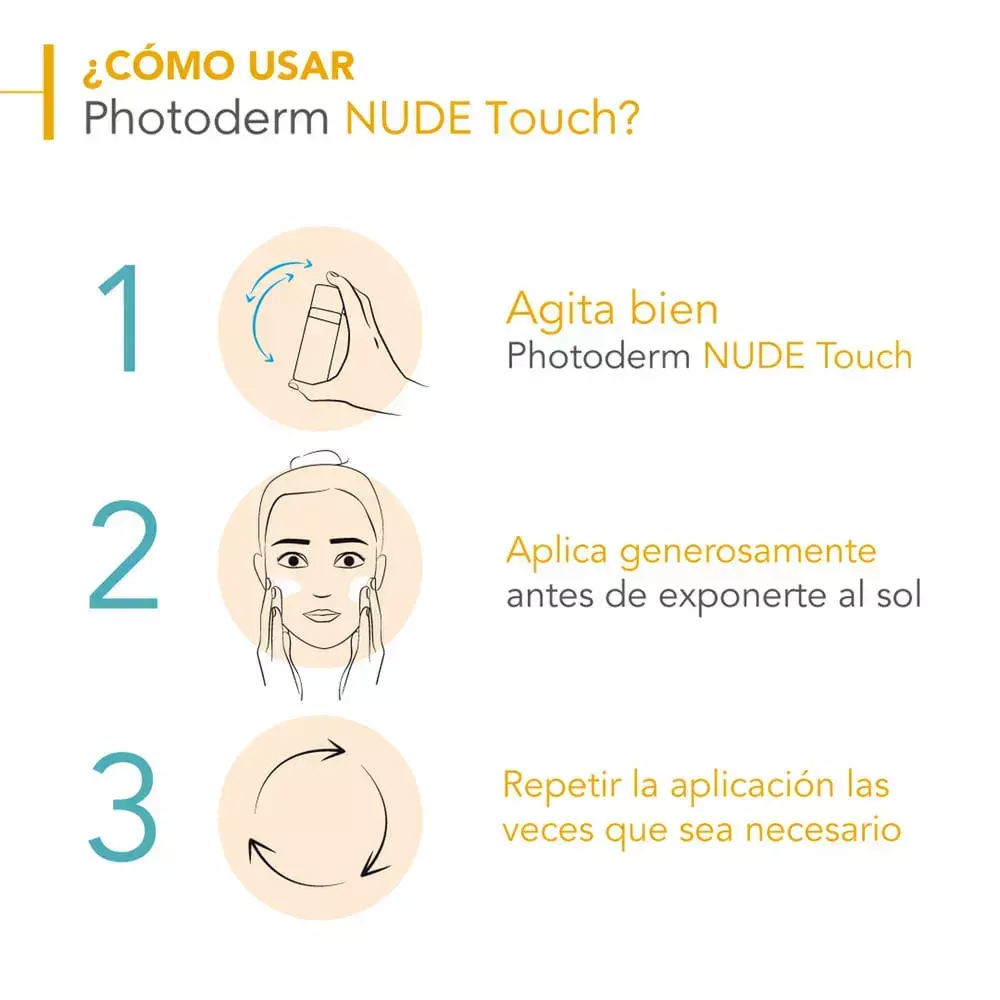 ¿CÓMO USAR
Photoderm NUDE Touch?

1

Agita bien
Photoderm NUDE Touch

2

Aplica generosamente
antes de exponerte al sol

3

Repetir la aplicación las
veces que sea necesario