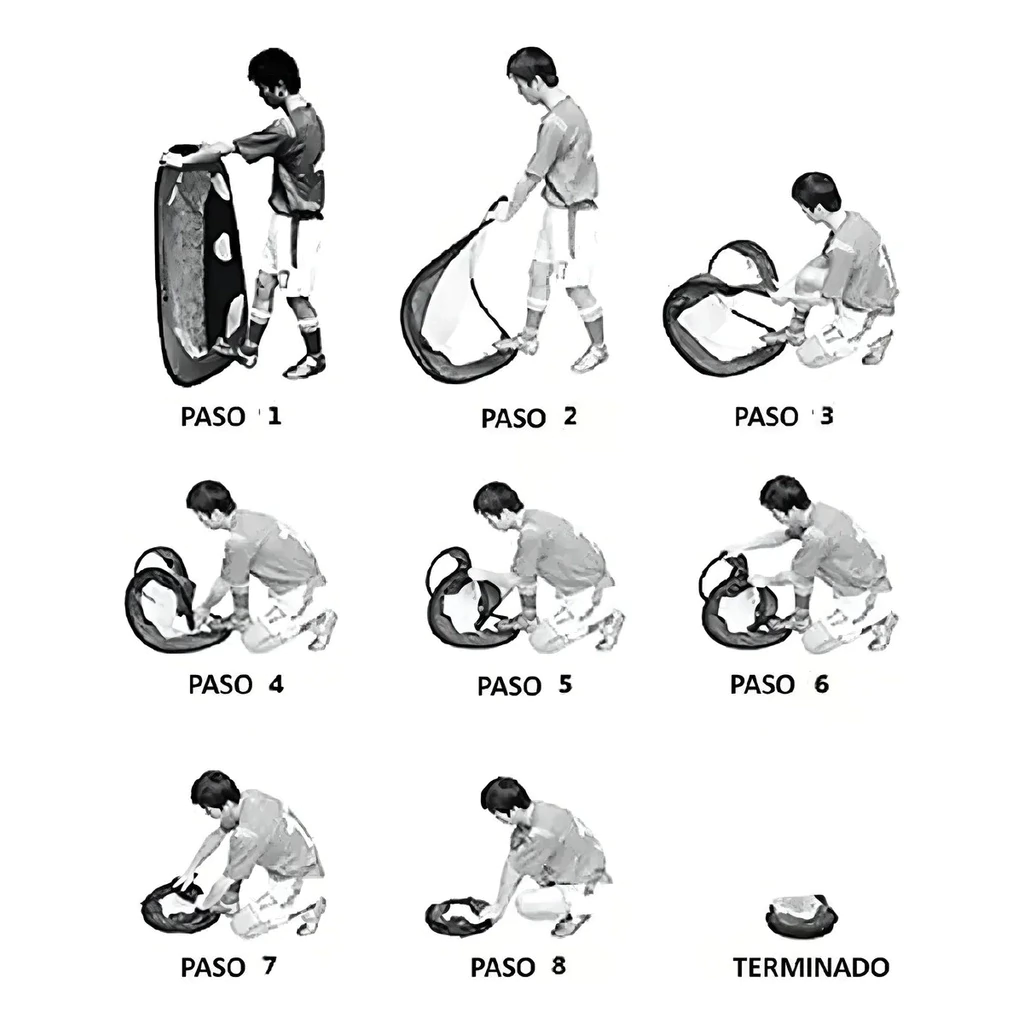 PASO 1

PASO 2

PASO 3

PASO 4

PASO 5

PASO 6

PASO 7

PASO 8

TERMINADO