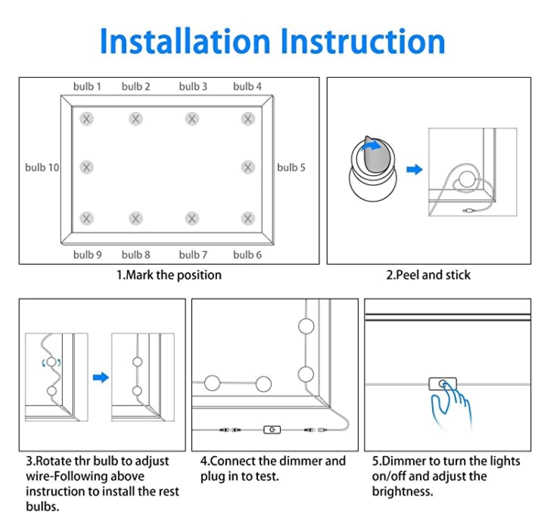 Installation Instruction

bulb 1 bulb 2 bulb 3 bulb 4

bulb 10

bulb 5

bulb 9 bulb 8 bulb 7 bulb 6

1.Mark the position

2.Peel and stick

3.Rotate thr bulb to adjust wire-Following above instruction to install the rest bulbs.

4.Connect the dimmer and plug in to test.

5.Dimmer to turn the lights on/off and adjust the brightness.