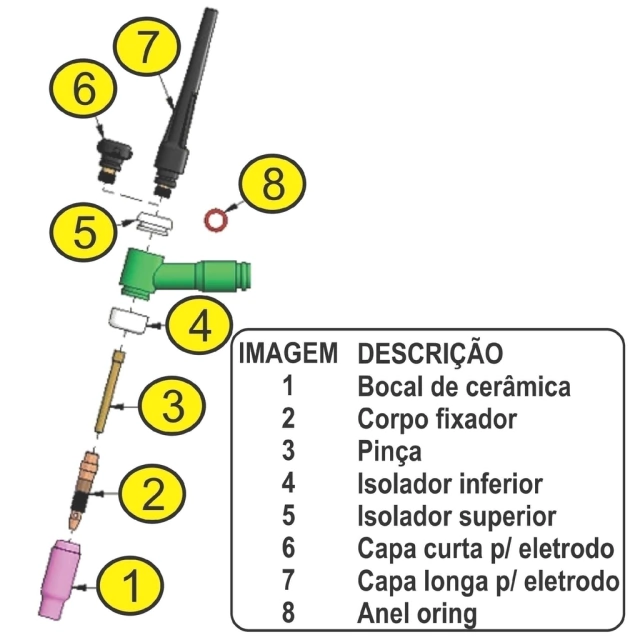 7

6

8

5

4

3

2

1

| IMAGEM | DESCRIÇÃO |
|---|---|
| 1 | Bocal de cerâmica |
| 2 | Corpo fixador |
| 3 | Pinça |
| 4 | Isolador inferior |
| 5 | Isolador superior |
| 6 | Capa curta p/ eletrodo |
| 7 | Capa longa p/ eletrodo |
| 8 | Anel oring |