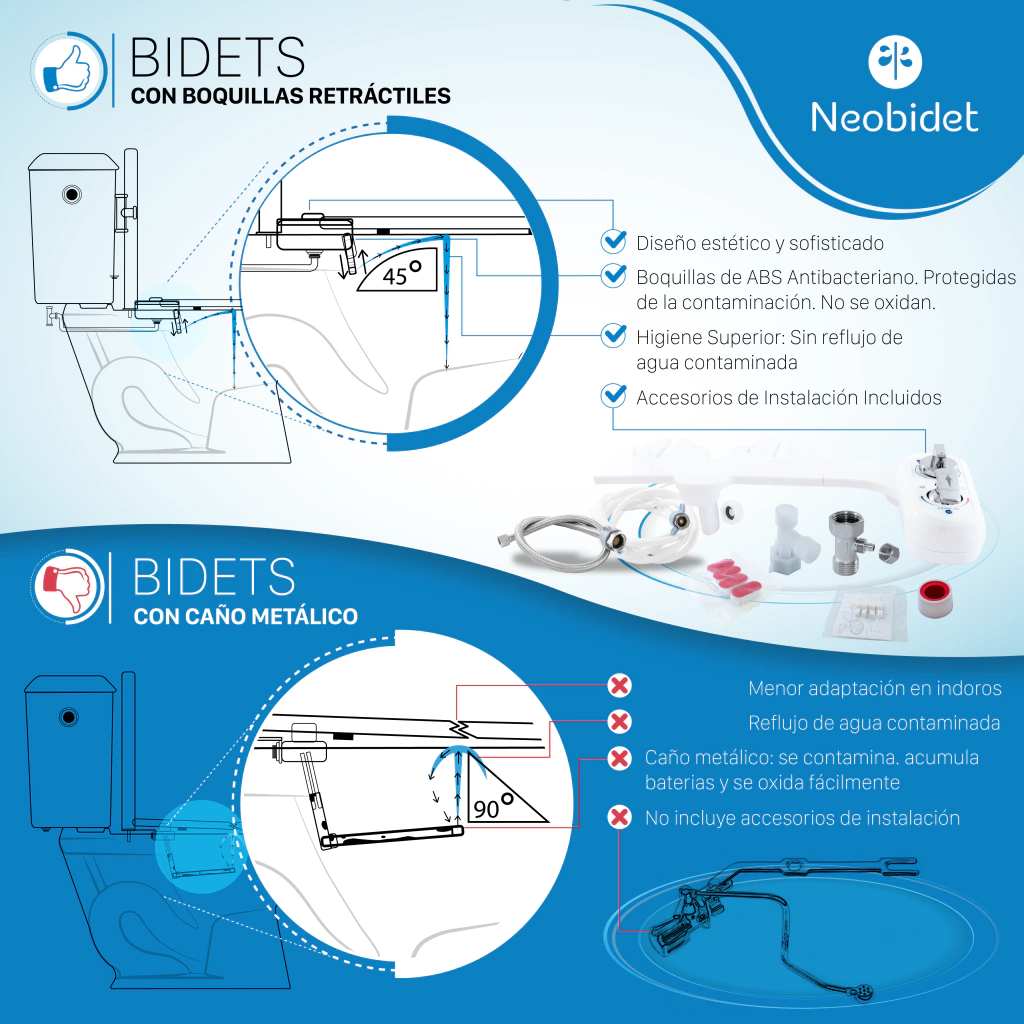 BIDETS
CON BOQUILLAS RETRÁCTILES

Neobidet

45°

Diseño estético y sofisticado

Boquillas de ABS Antibacteriano. Protegidas de la contaminación. No se oxidan.

Higiene Superior: Sin reflujo de agua contaminada

Accesorios de Instalación Incluidos

BIDETS
CON CAÑO METÁLICO

90°

Menor adaptación en indoros

Reflujo de agua contaminada

Caño metálico: se contamina. acumula baterias y se oxida fácilmente

No incluye accesorios de instalación