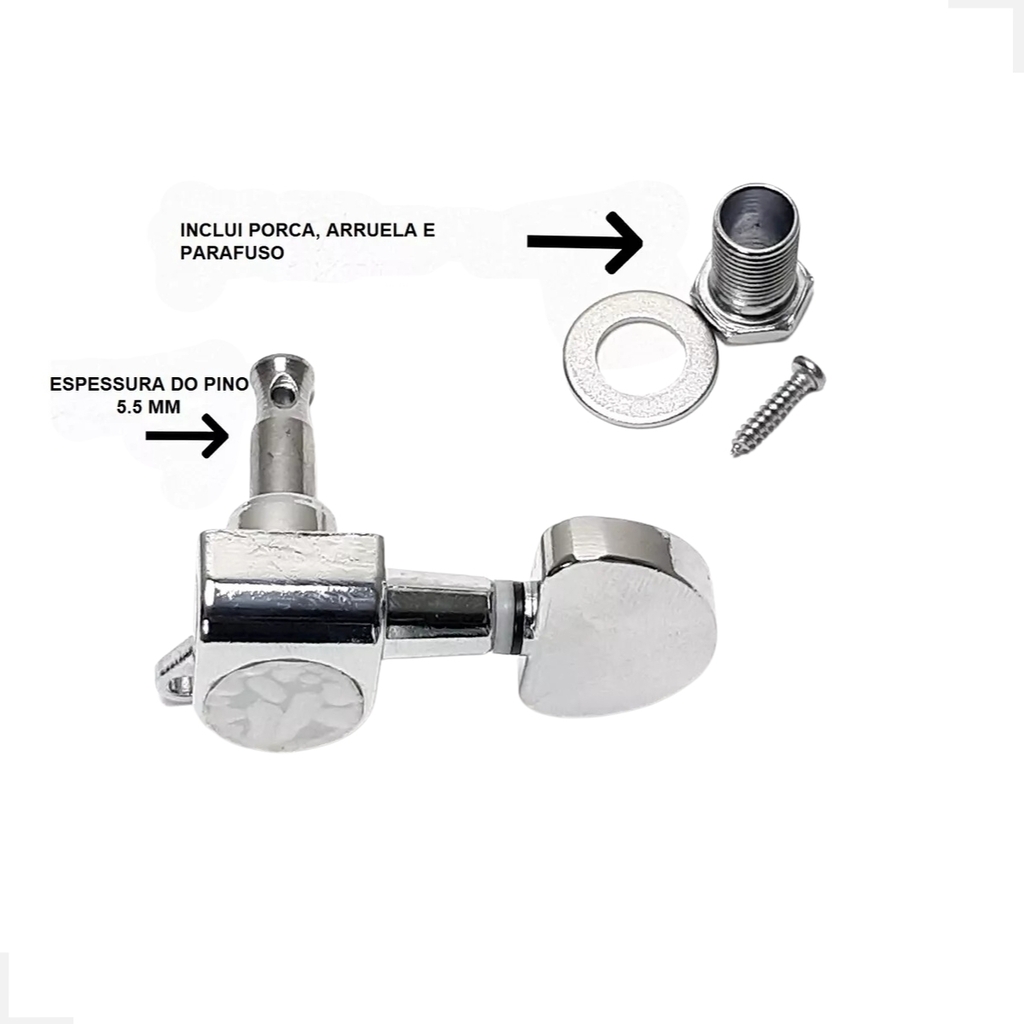 INCLUI PORCA, ARRUELA E PARAFUSO

ESPESSURA DO PINO
5.5 MM